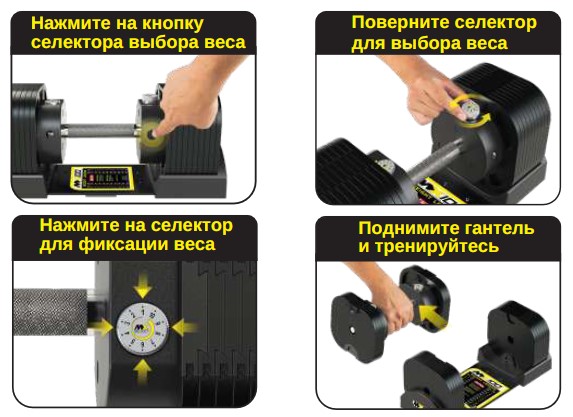 Нажмите на кнопку селектора выбора веса

Поверните селектор для выбора веса

Нажмите на селектор для фиксации веса

Поднимите гантель и тренируйтесь