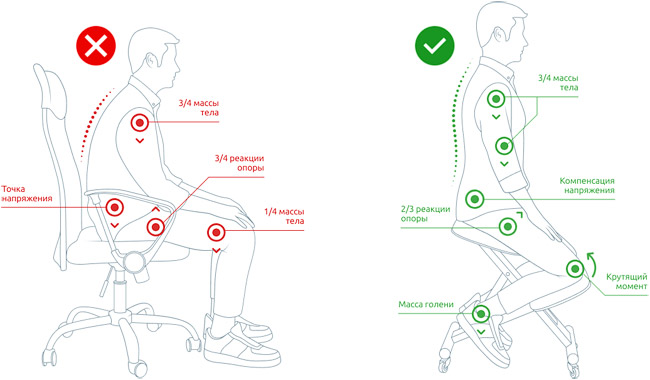 3/4 массы тела

3/4 реакции опоры

Точка напряжения

1/4 массы тела

3/4 массы тела

Компенсация напряжения

2/3 реакции опоры

Крутящий момент

Масса голени